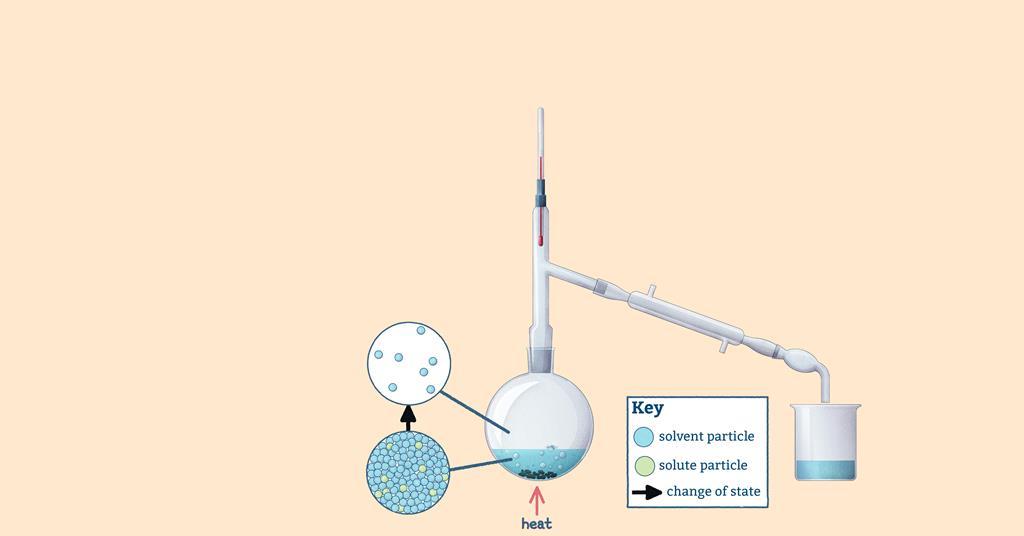 Key
solvent particle
solute particle
change of state

heat