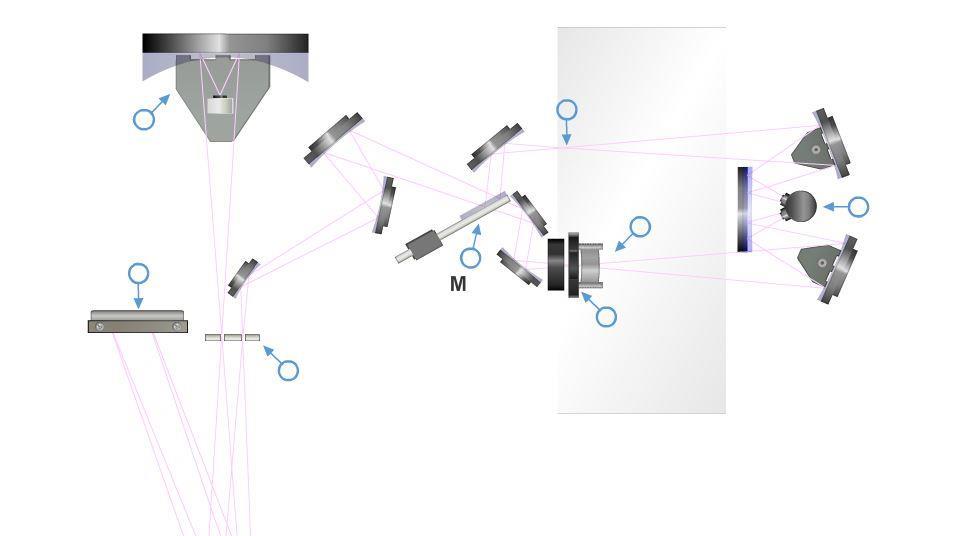 M