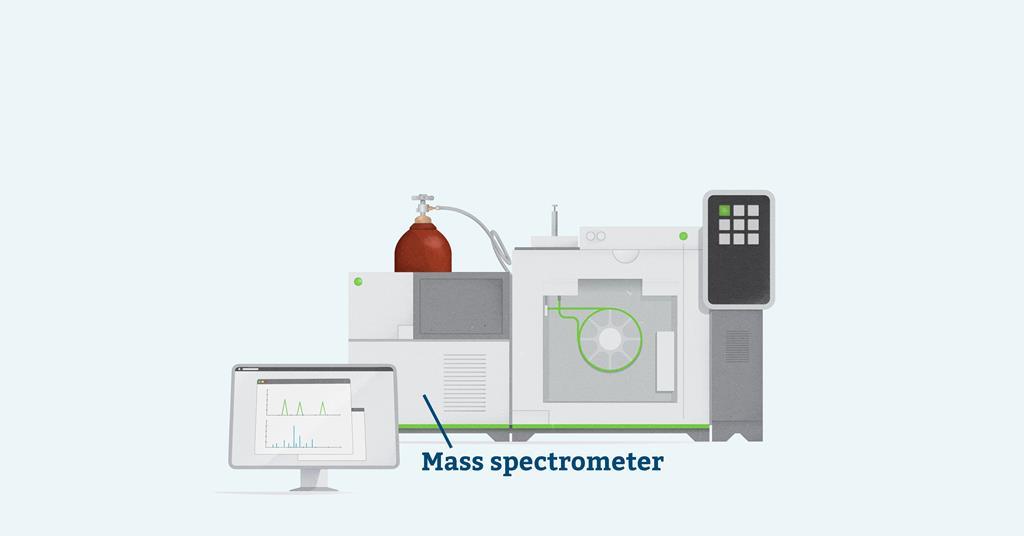 Mass spectrometer