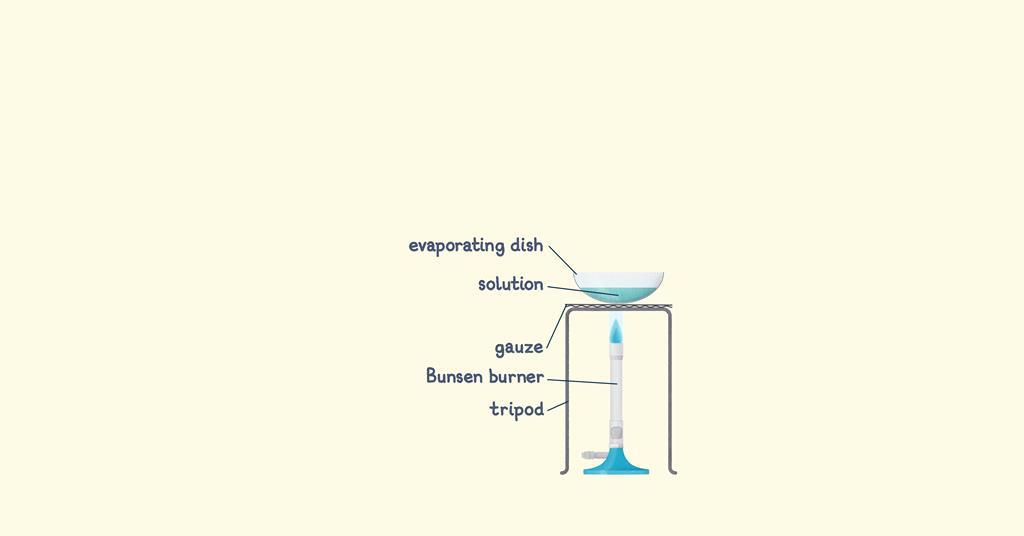 evaporating dish
solution
gauze
Bunsen burner
tripod