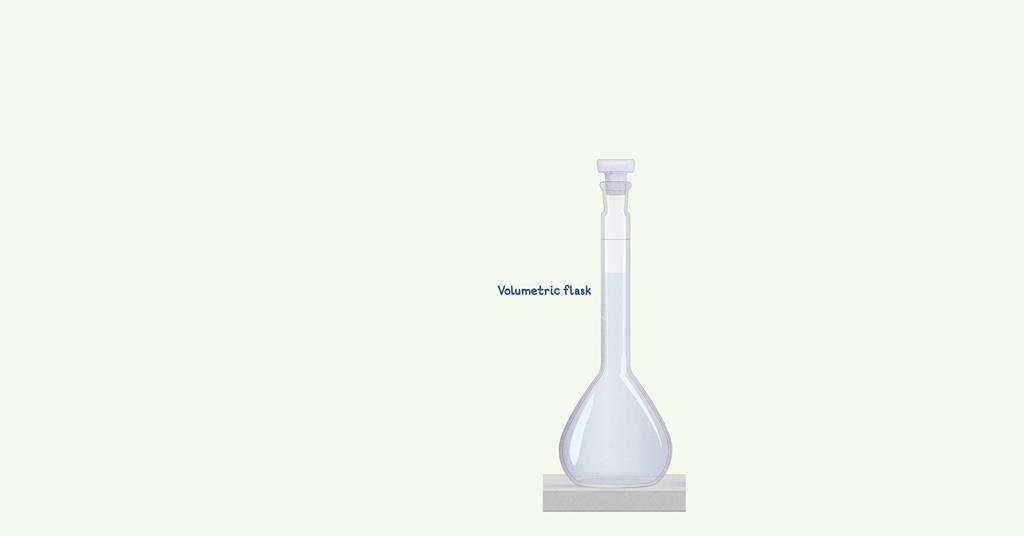 Volumetric flask