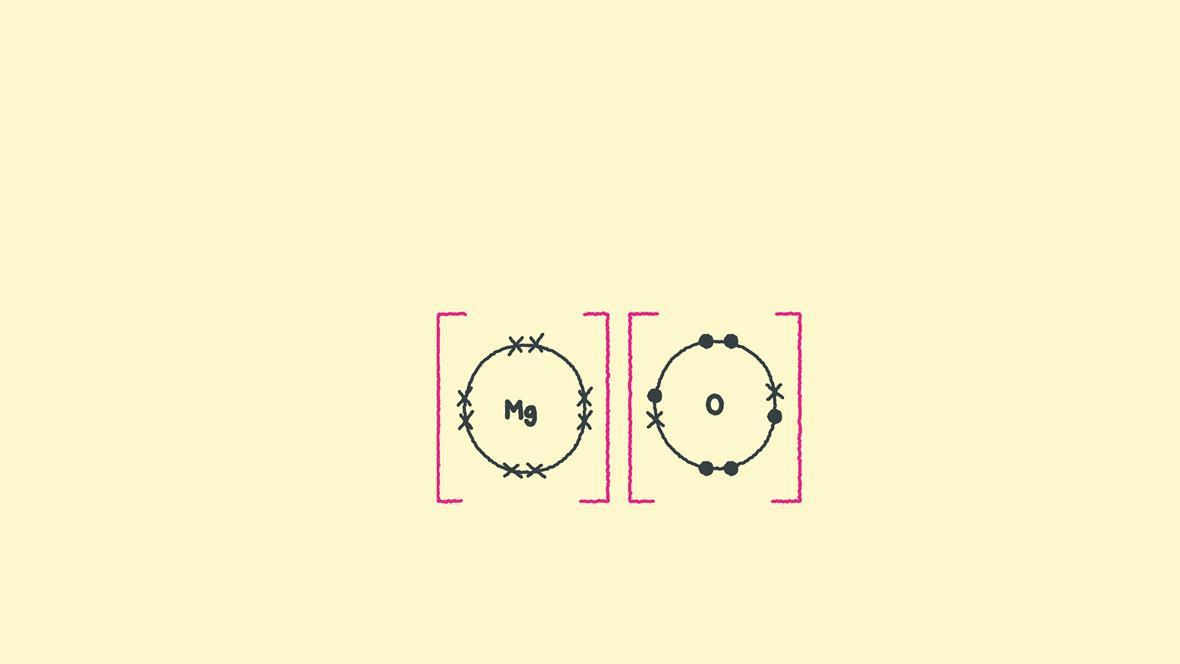 Mg

O