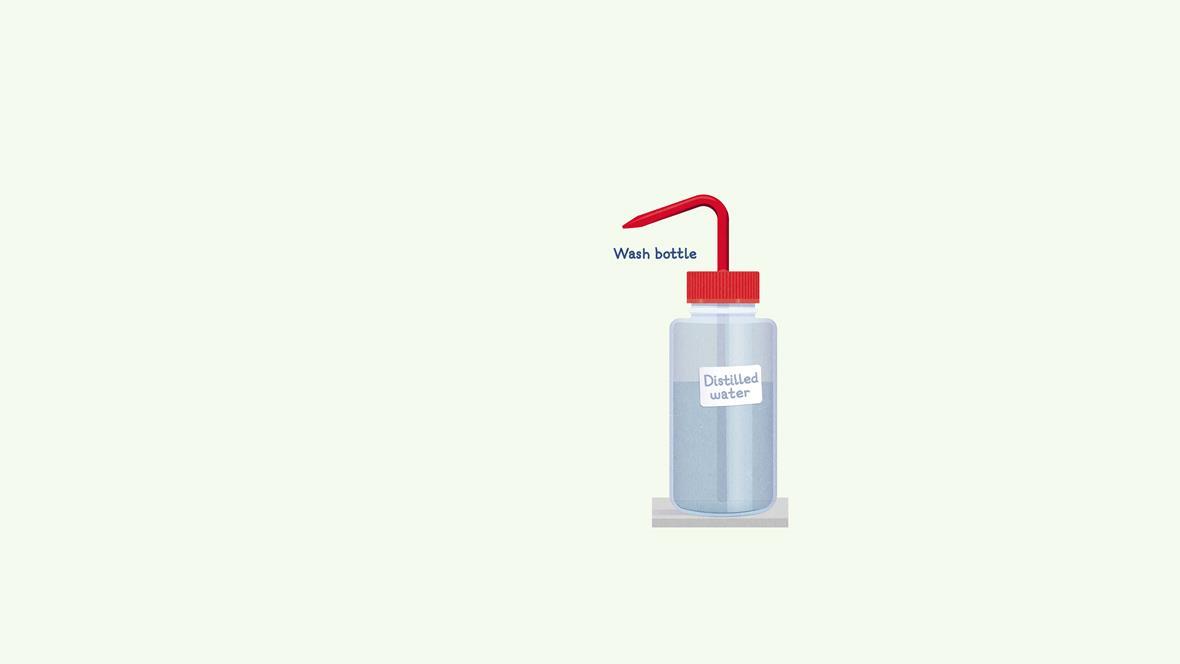 Wash bottle

Distilled water