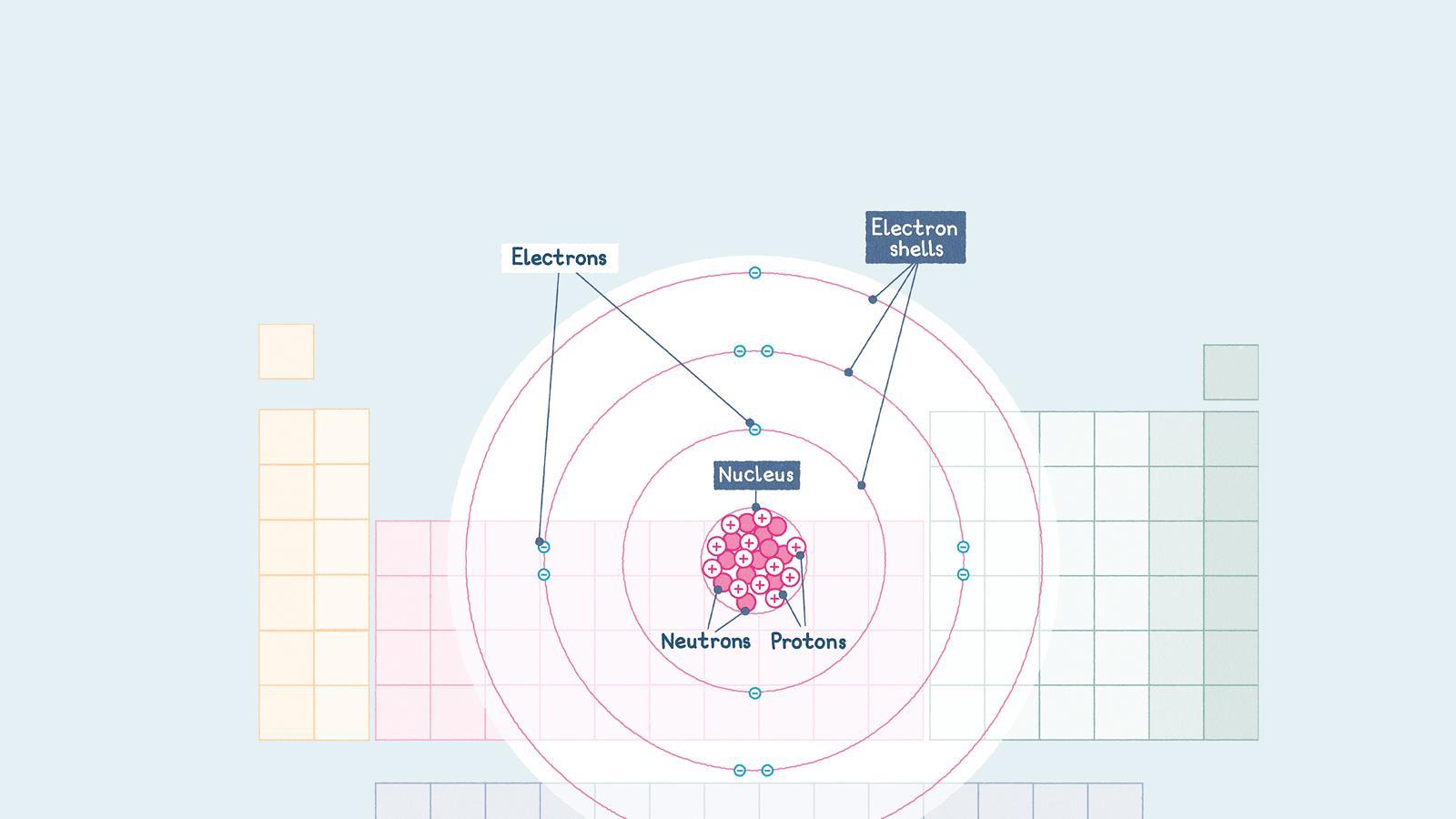 Electrons

Electron shells

Nucleus

Neutrons

Protons