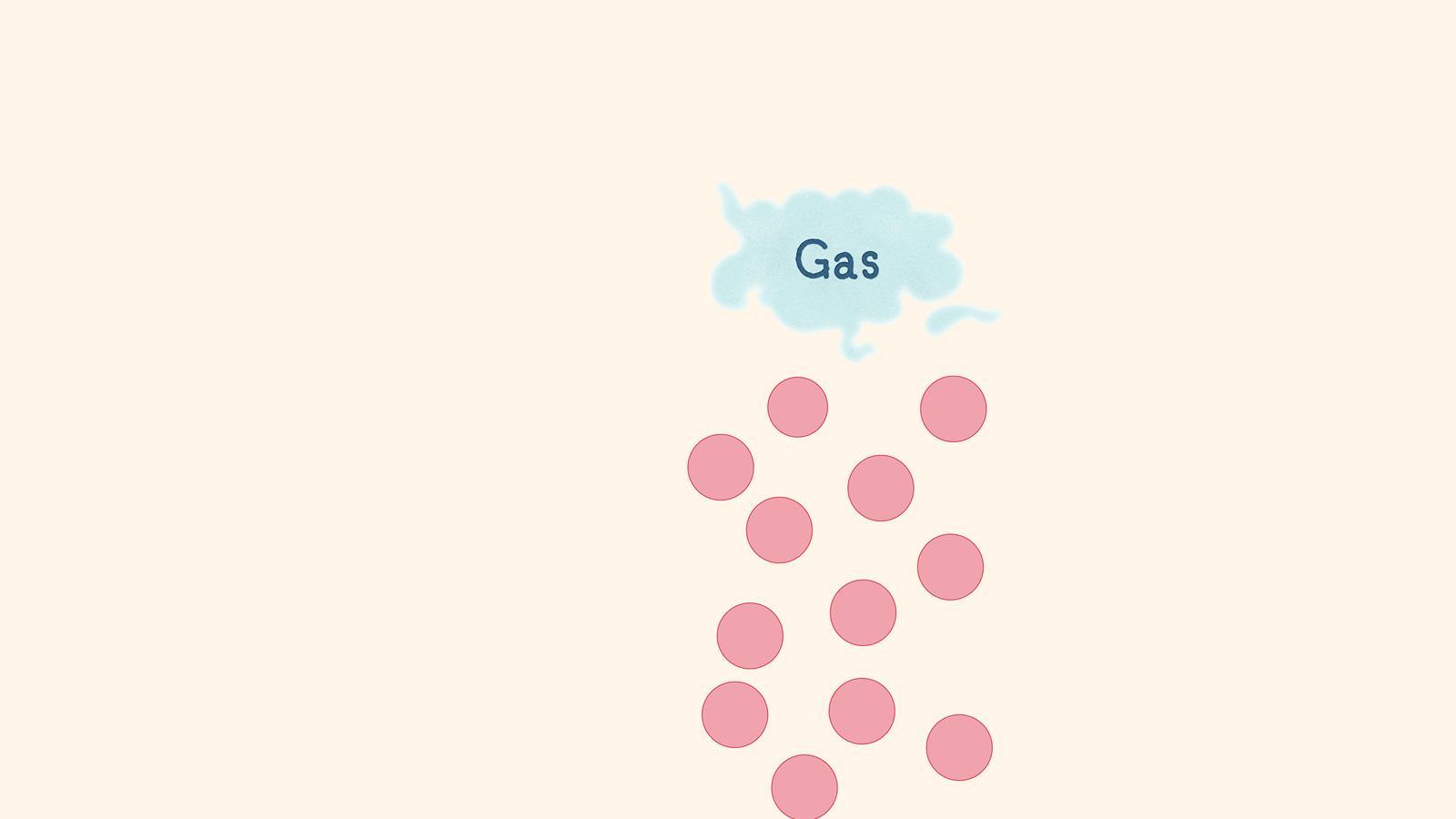 Gas