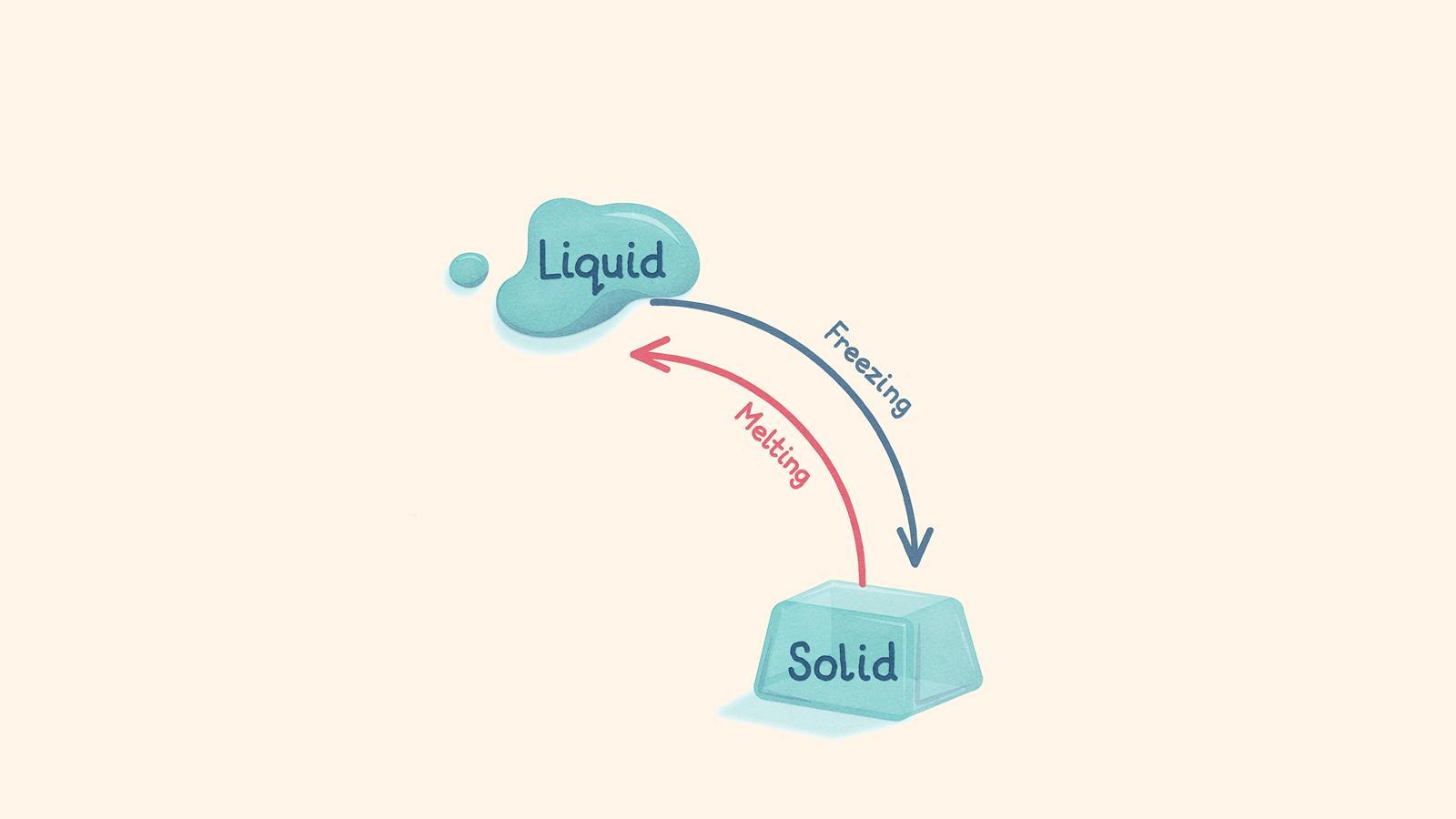 Liquid

Freezing

Melting

Solid