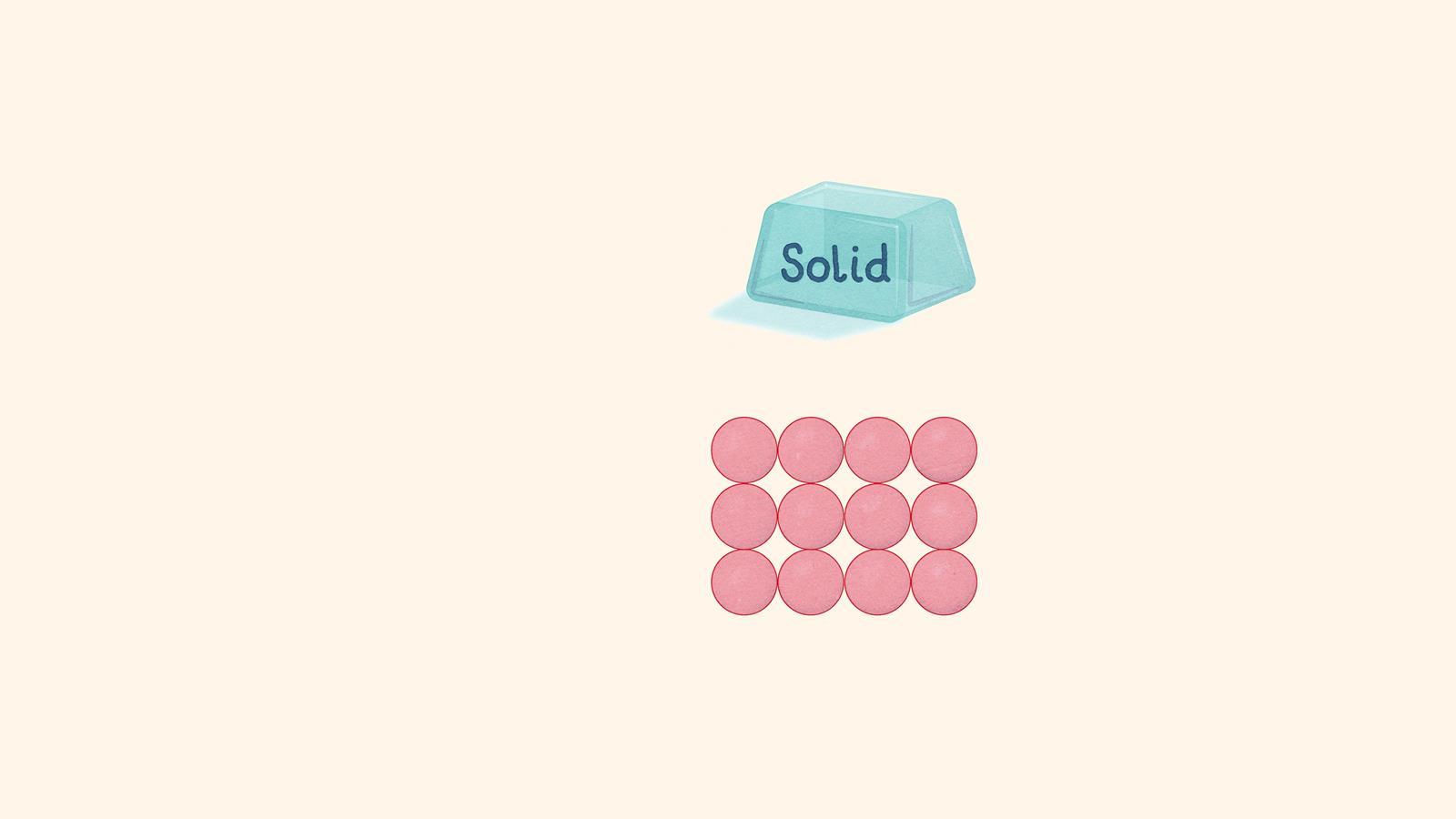 Solid