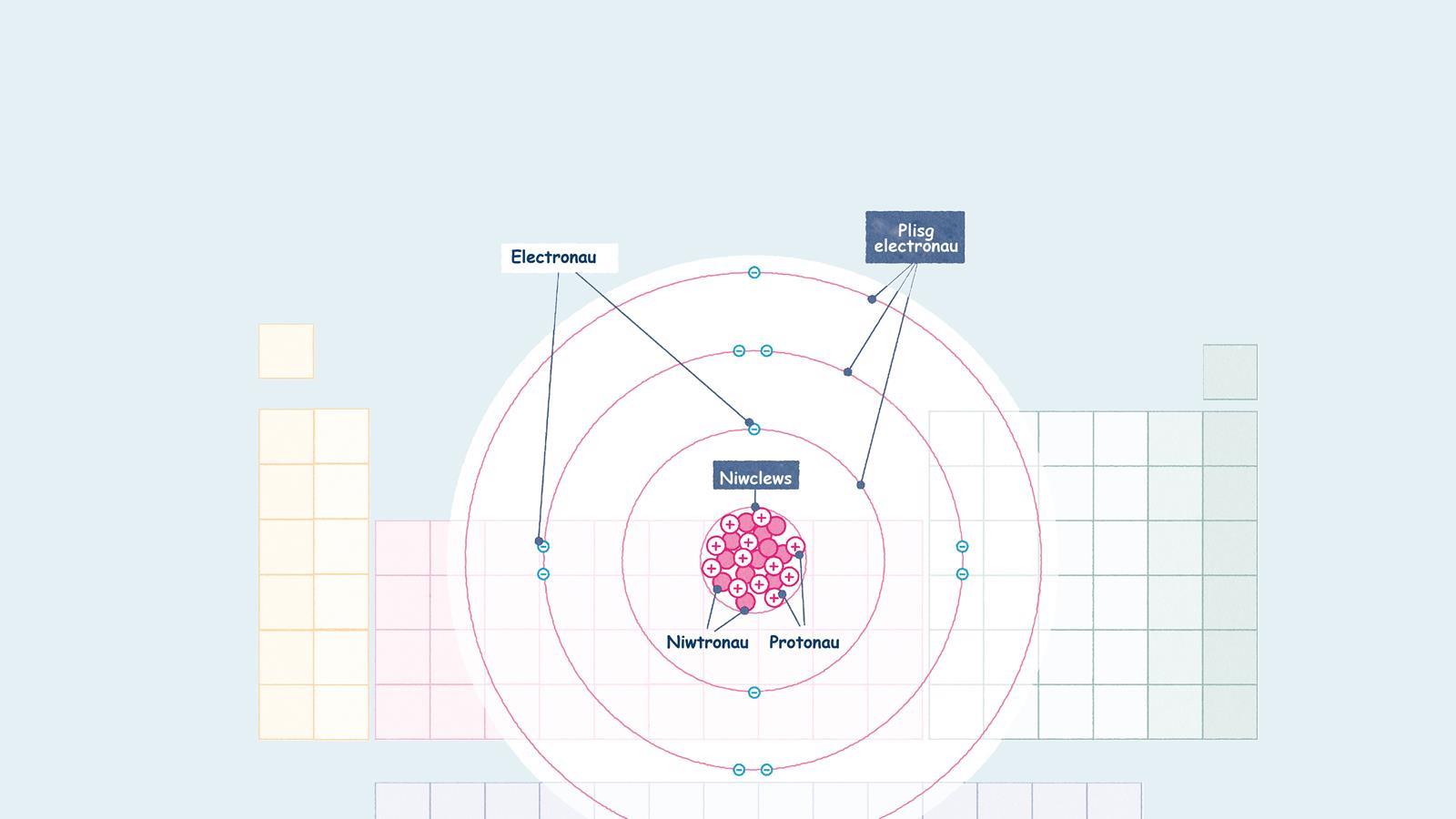 Electronau

Plisg electronau

Niwclews

Niwtronau

Protonau