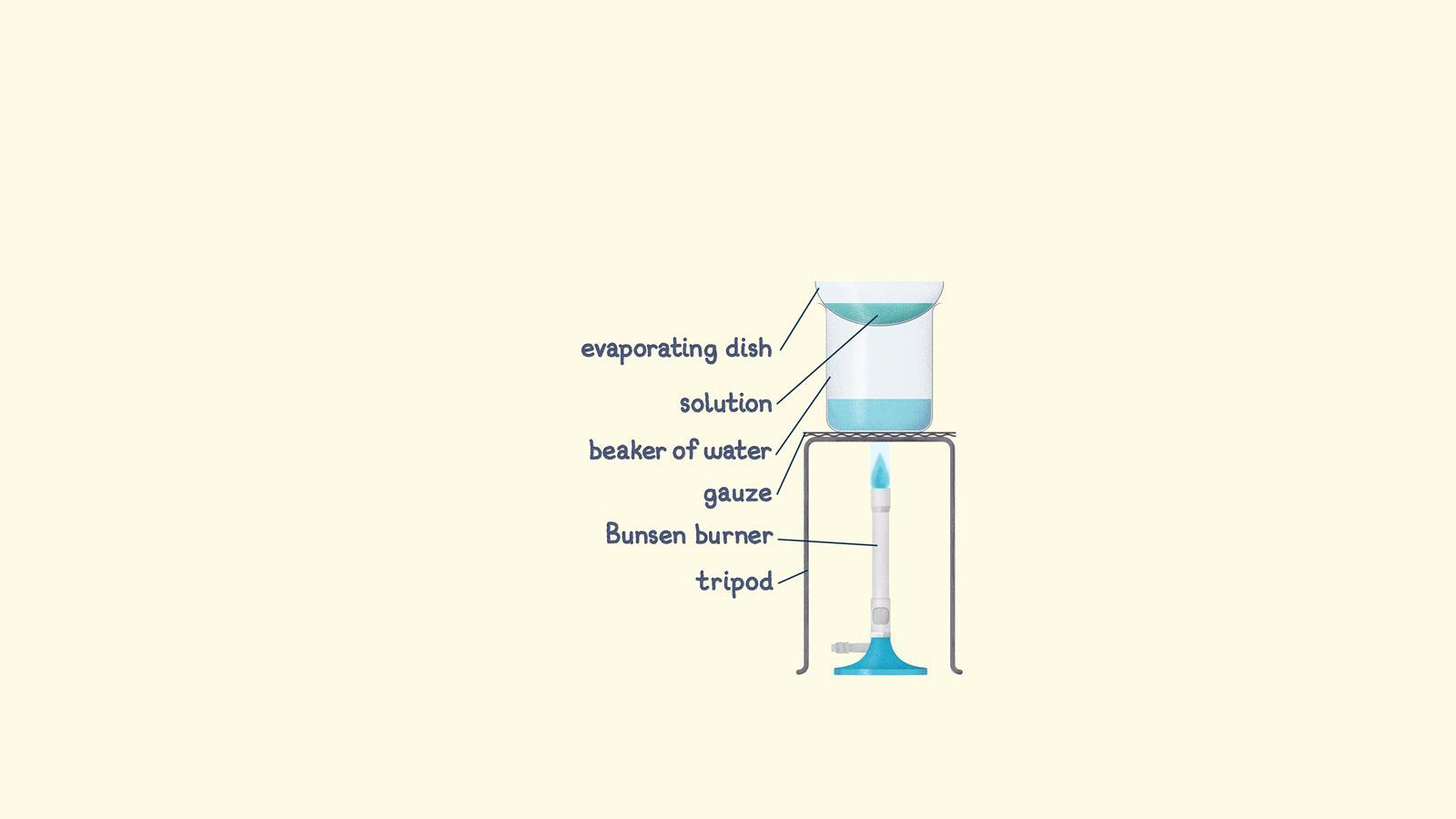 evaporating dish
solution
beaker of water
gauze
Bunsen burner
tripod