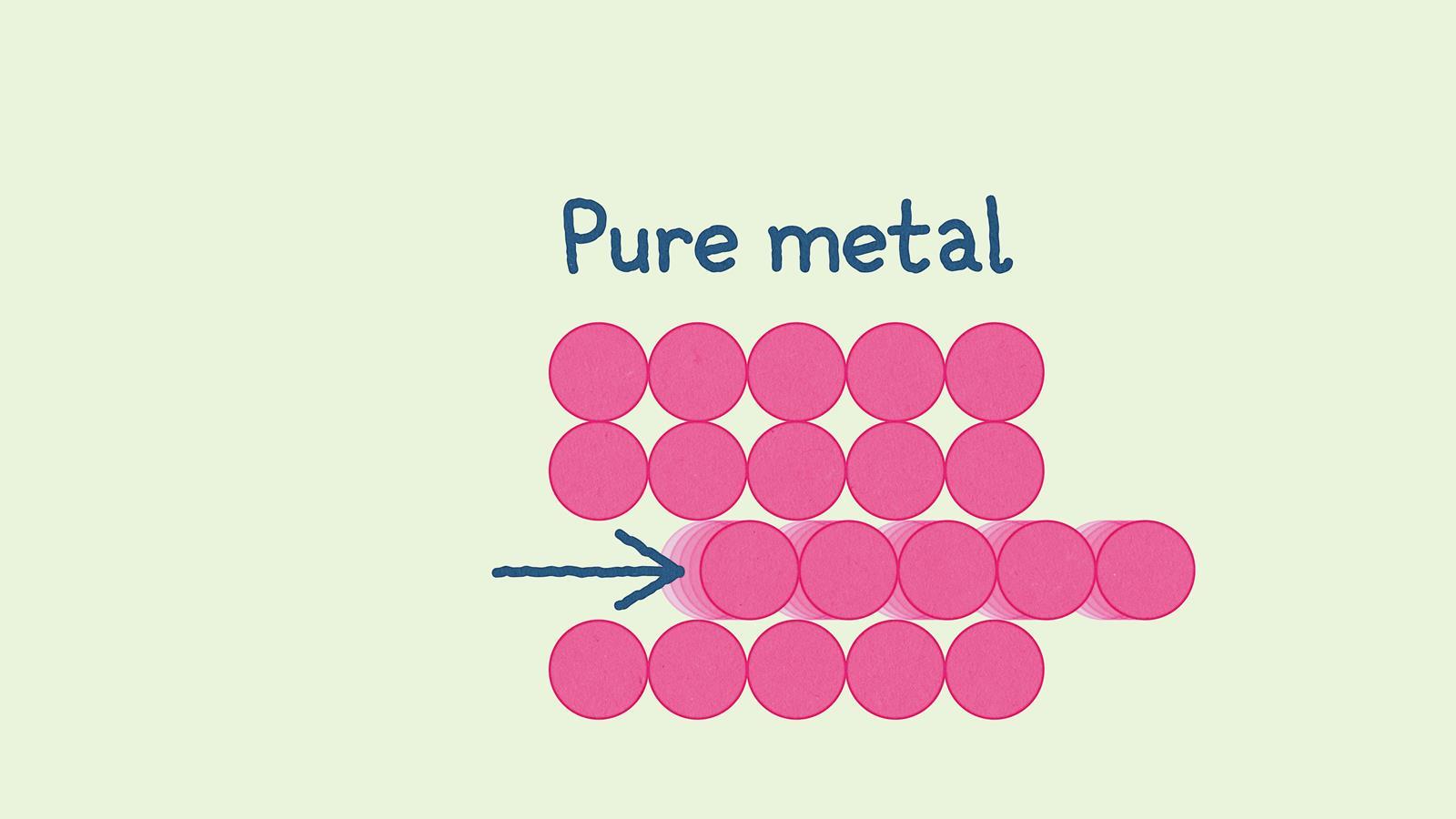 Pure metal