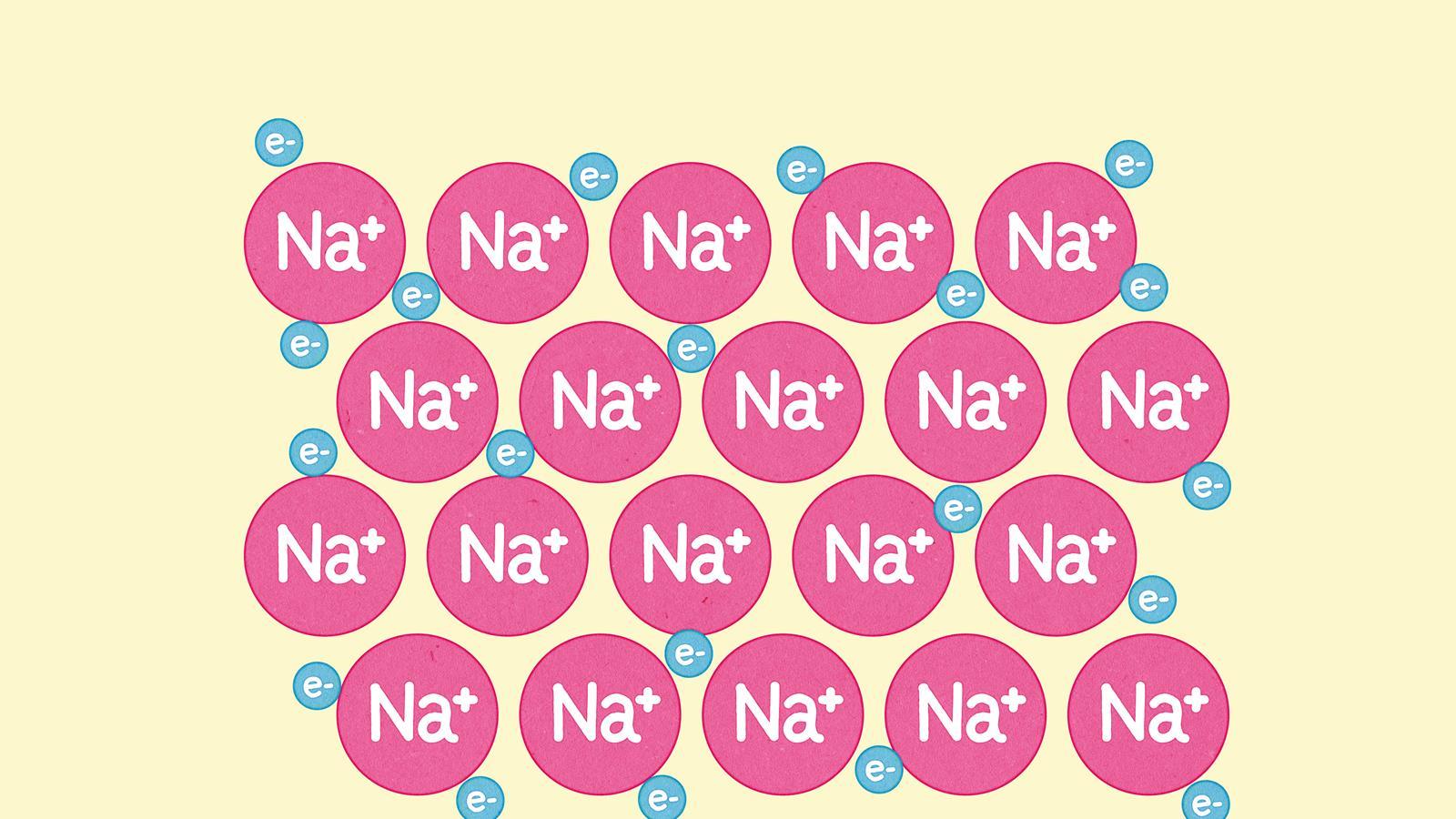 $e^-$ $e^-$ $e^-$ $e^-$

$Na^+$ $Na^+$ $Na^+$ $Na^+$ $Na^+$

$e^-$ $e^-$ $e^-$

$e^-$ $e^-$

$Na^+$ $Na^+$ $Na^+$ $Na^+$ $Na^+$

$e^-$ $e^-$ $e^-$

$e^-$

$Na^+$ $Na^+$ $Na^+$ $Na^+$ $Na^+$

$e^-$ $e^-$

$e^-$

$Na^+$ $Na^+$ $Na^+$ $Na^+$ $Na^+$

$e^-$ $e^-$ $e^-$ $e^-$