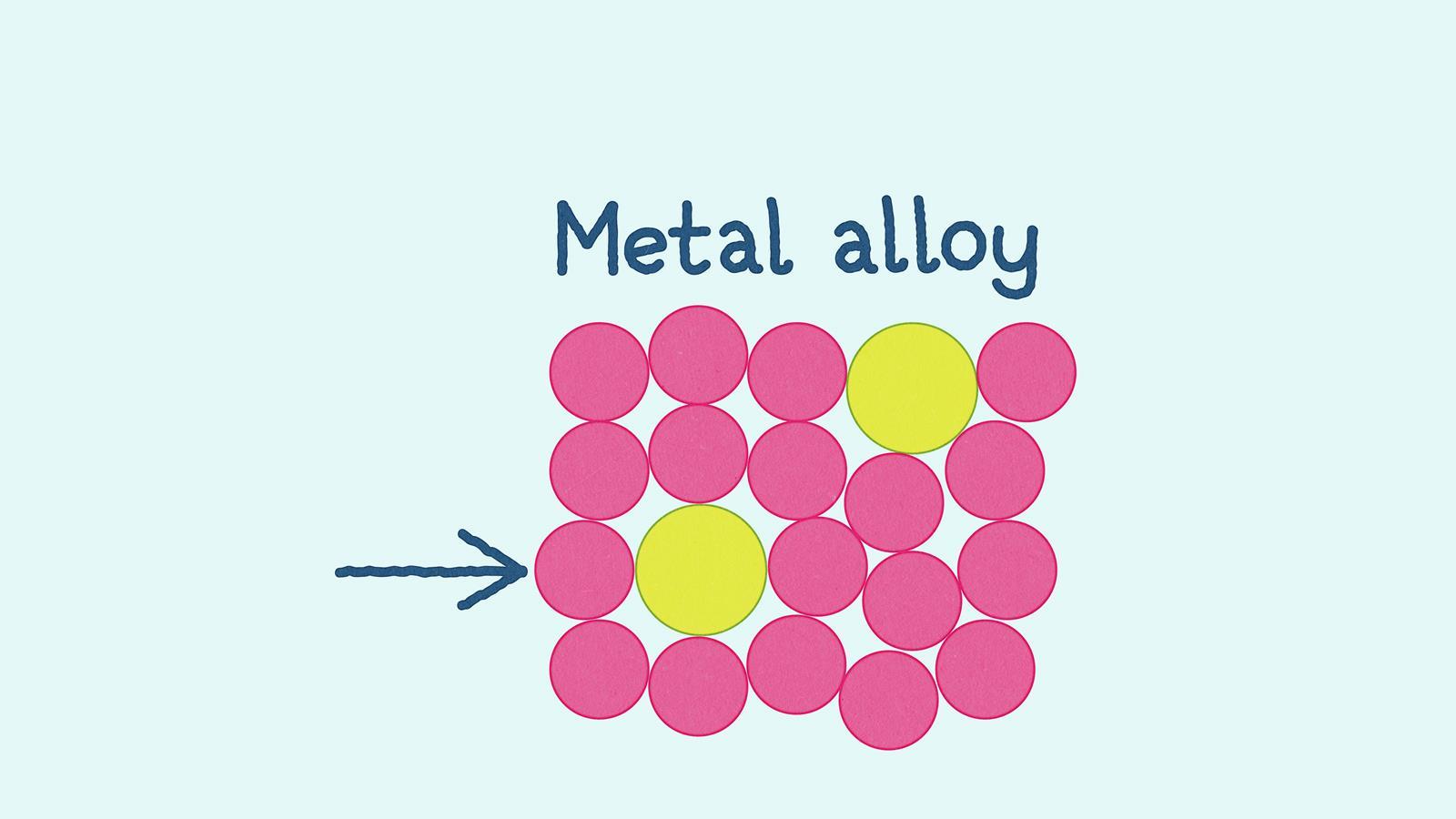 Metal alloy