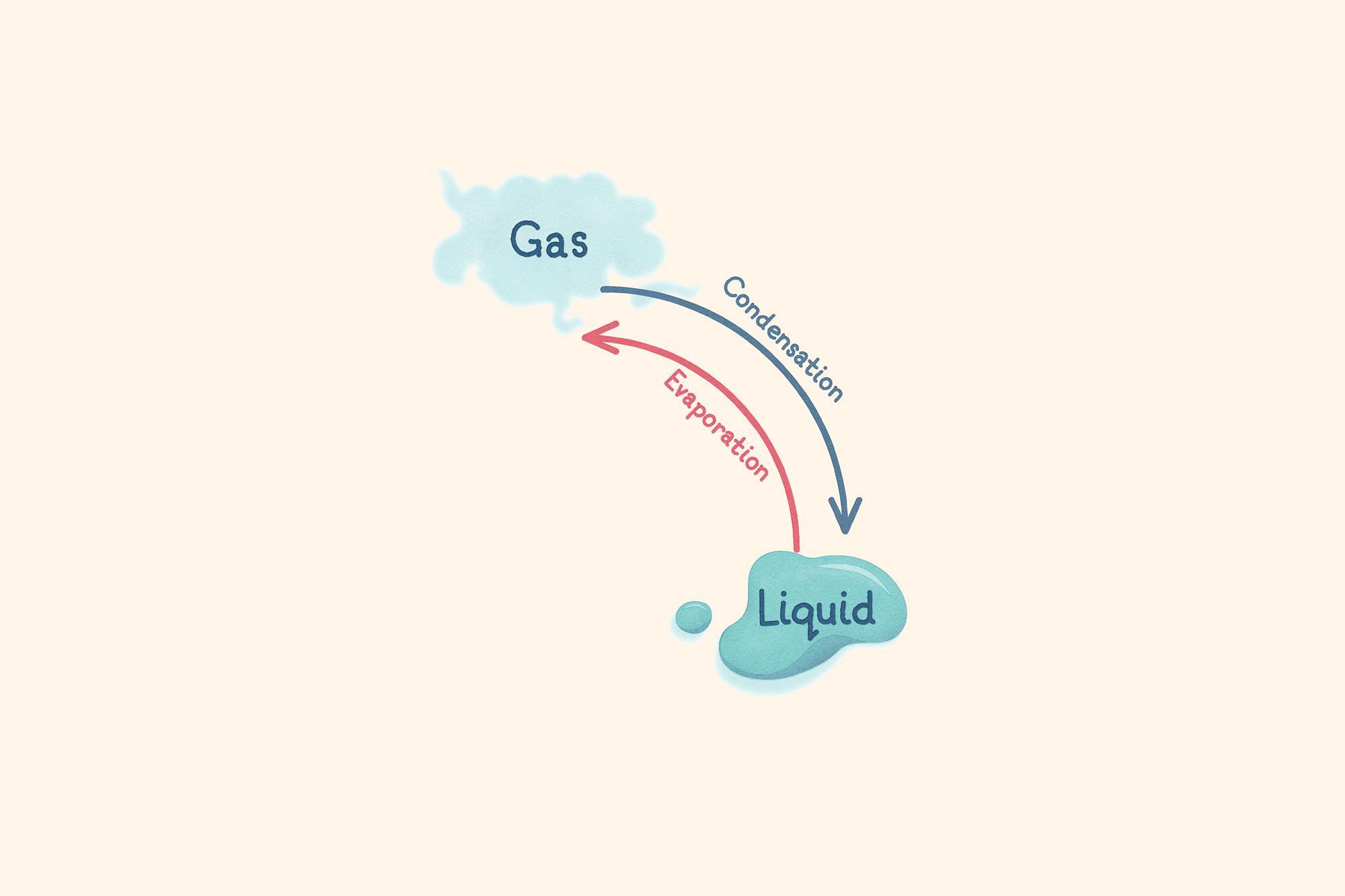 Gas

Condensation

Evaporation

Liquid