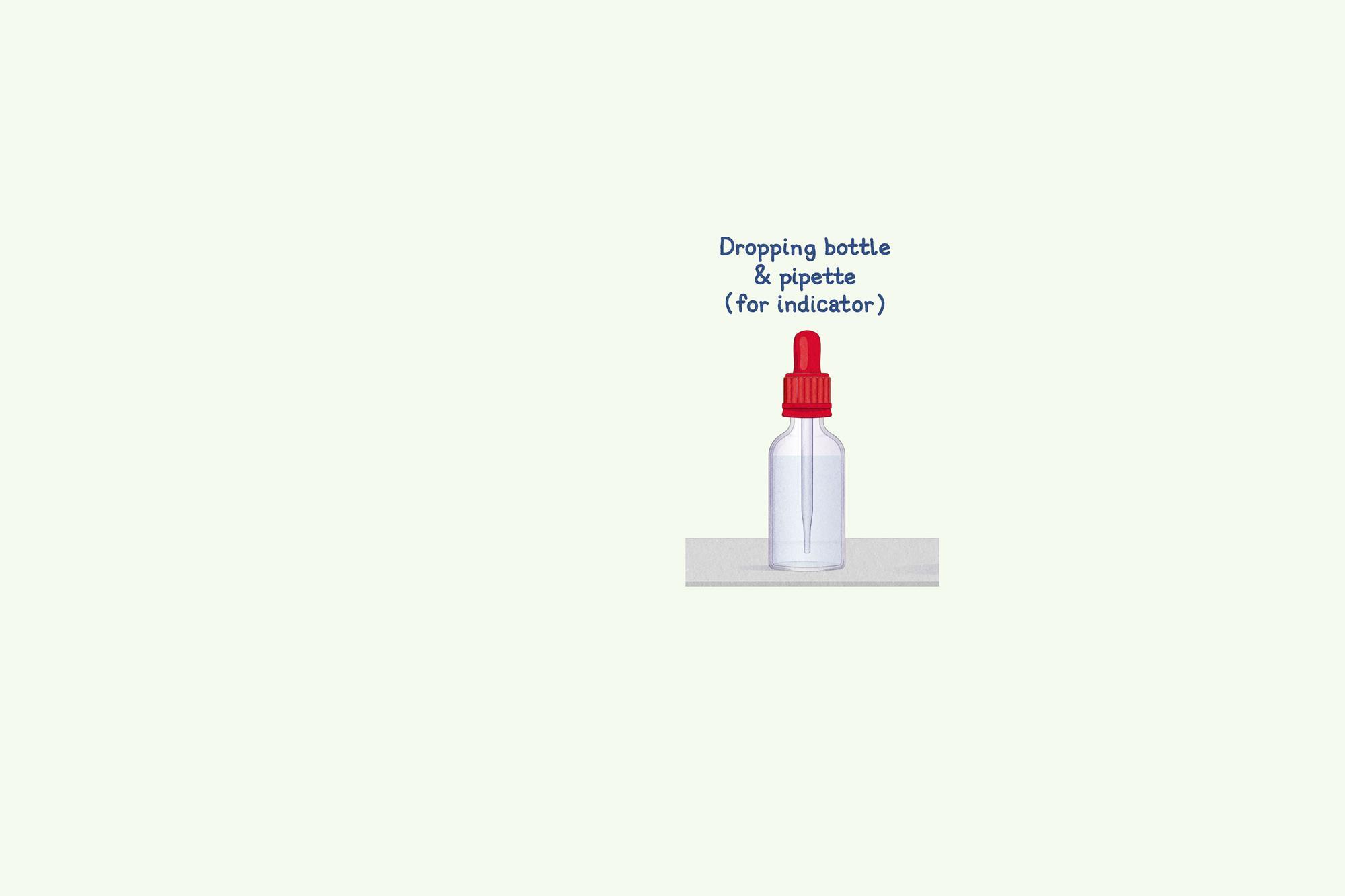 Dropping bottle
& pipette
(for indicator)