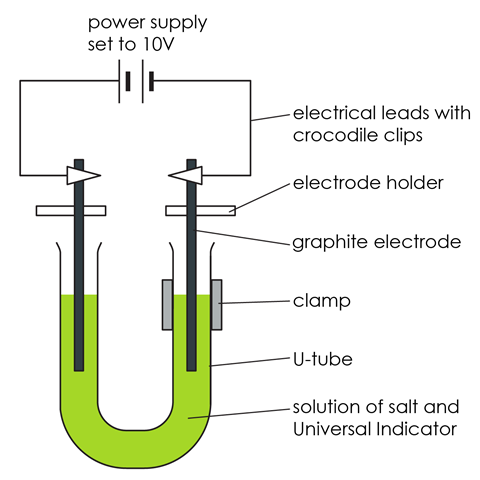 power supply
set to 10V

electrical leads with
crocodile clips

electrode holder

graphite electrode

clamp

U-tube

solution of salt and
Universal Indicator