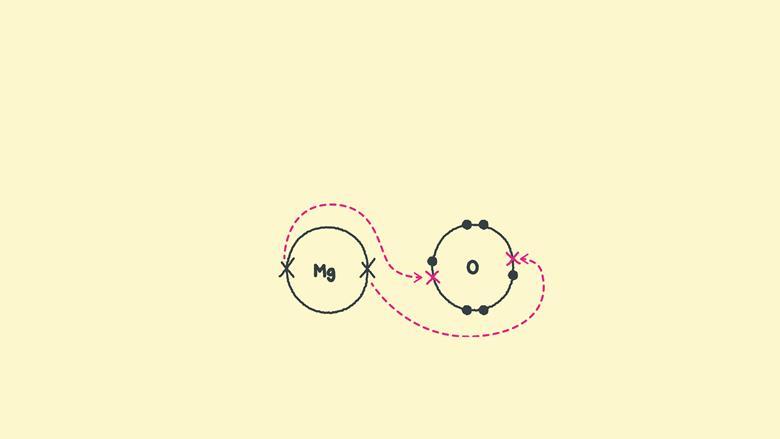 Mg

O