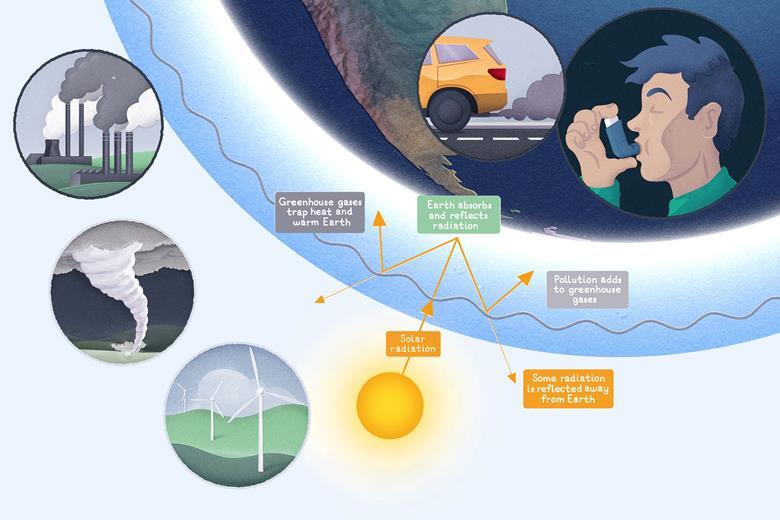 Greenhouse gases trap heat and warm Earth

Earth absorbs and reflects radiation

Pollution adds to greenhouse gases

Solar radiation

Some radiation is reflected away from Earth